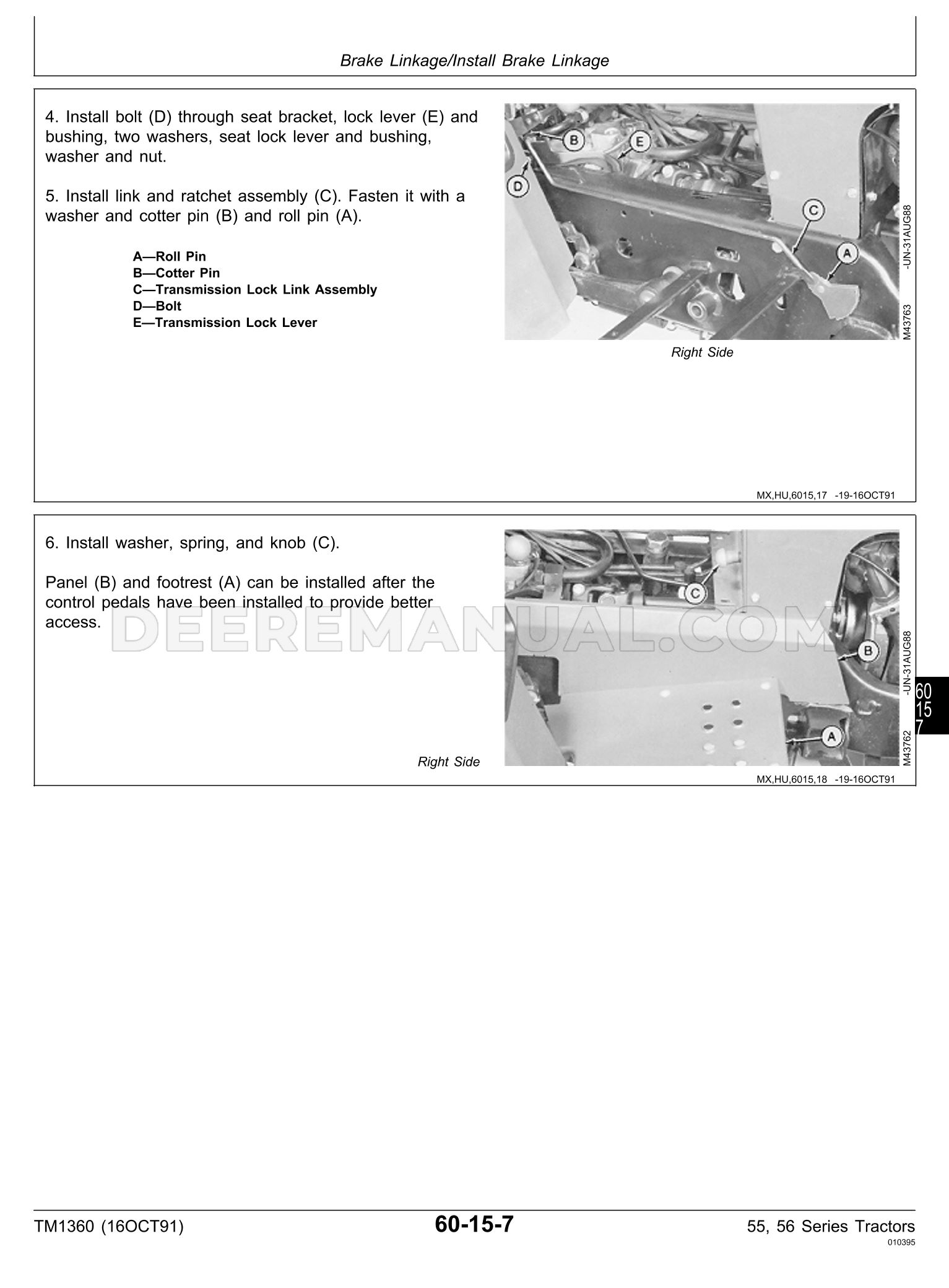 Brake Linkage/Install Brake Linkage

4. Install bolt (D) through seat bracket, lock lever (E) and bushing, two washers, seat lock lever and bushing, washer and nut.

5. Install link and ratchet assembly (C). Fasten it with a washer and cotter pin (B) and roll pin (A).

A—Roll Pin
B—Cotter Pin
C—Transmission Lock Link Assembly
D—Bolt
E—Transmission Lock Lever

B
E
D
C
A

M43763 -UN-31AUG88

Right Side

MX,HU,6015,17 -19-16OCT91

6. Install washer, spring, and knob (C).

Panel (B) and footrest (A) can be installed after the control pedals have been installed to provide better access.

DEEREMANUAL.COM

C
B
A

M43762 -UN-31AUG88

Right Side

MX,HU,6015,18 -19-16OCT91

60
15
7

TM1360 (16OCT91)

60-15-7

55, 56 Series Tractors
010395