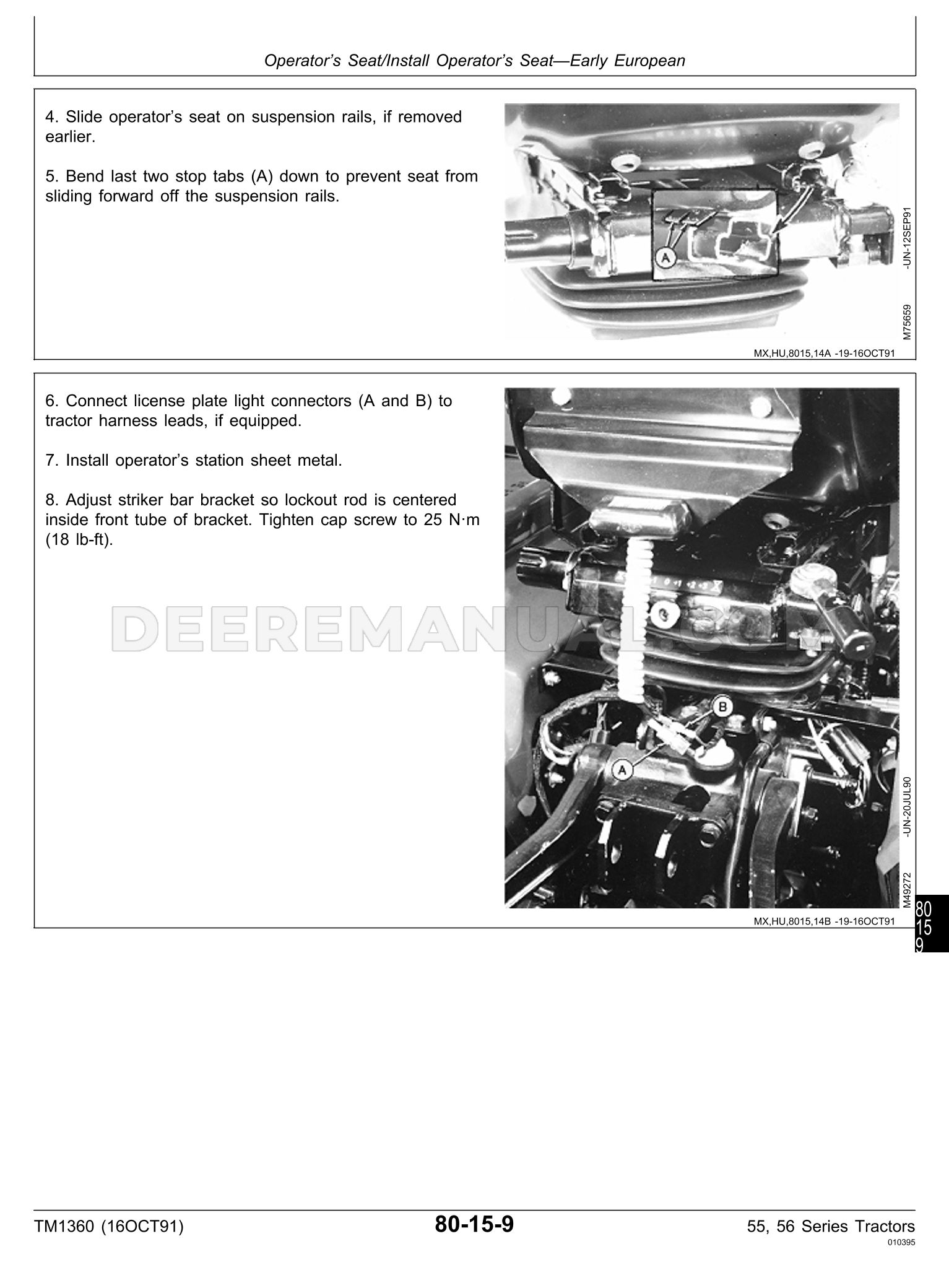 Operator's Seat/Install Operator's Seat—Early European

4. Slide operator's seat on suspension rails, if removed earlier.

5. Bend last two stop tabs (A) down to prevent seat from sliding forward off the suspension rails.

A

M75659 -UN-12SEP91

MX,HU,8015,14A -19-16OCT91

6. Connect license plate light connectors (A and B) to tractor harness leads, if equipped.

7. Install operator's station sheet metal.

8. Adjust striker bar bracket so lockout rod is centered inside front tube of bracket. Tighten cap screw to 25 N·m (18 lb-ft).

DEEREMANUAL.COM

B

A

M49272 -UN-20JUL90

MX,HU,8015,14B -19-16OCT91

80
15
9

TM1360 (16OCT91) 80-15-9 55, 56 Series Tractors
010395