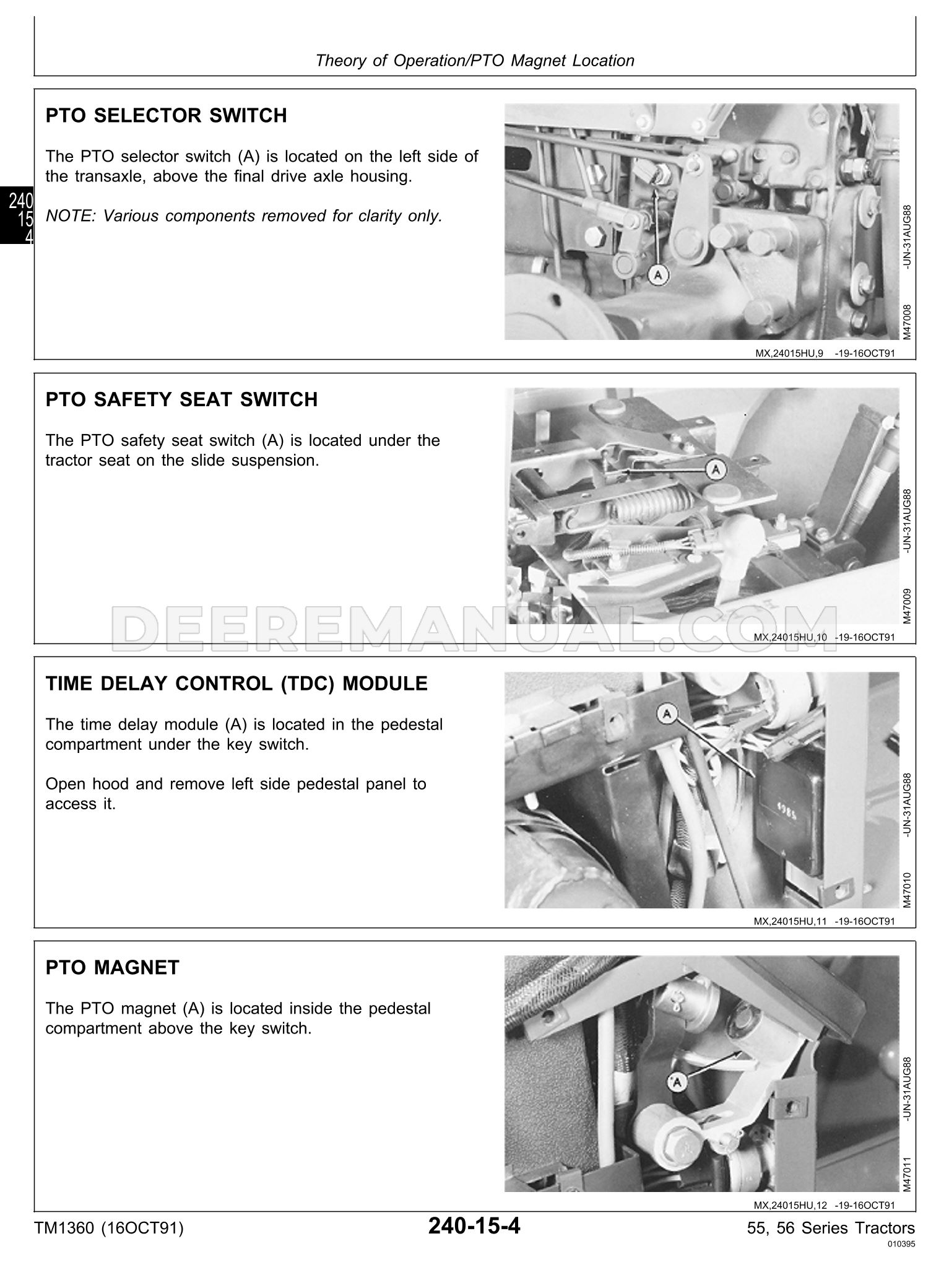 Theory of Operation/PTO Magnet Location

240
15
4

PTO SELECTOR SWITCH

The PTO selector switch (A) is located on the left side of the transaxle, above the final drive axle housing.

NOTE: Various components removed for clarity only.

A

M47008 -UN-31AUG88

MX,24015HU,9 -19-16OCT91

PTO SAFETY SEAT SWITCH

The PTO safety seat switch (A) is located under the tractor seat on the slide suspension.

A

M47009 -UN-31AUG88

DEEREMANUAL.COM

MX,24015HU,10 -19-16OCT91

TIME DELAY CONTROL (TDC) MODULE

The time delay module (A) is located in the pedestal compartment under the key switch.

Open hood and remove left side pedestal panel to access it.

A

4985

M47010 -UN-31AUG88

MX,24015HU,11 -19-16OCT91

PTO MAGNET

The PTO magnet (A) is located inside the pedestal compartment above the key switch.

A

M47011 -UN-31AUG88

MX,24015HU,12 -19-16OCT91

TM1360 (16OCT91)

240-15-4

55, 56 Series Tractors
010395