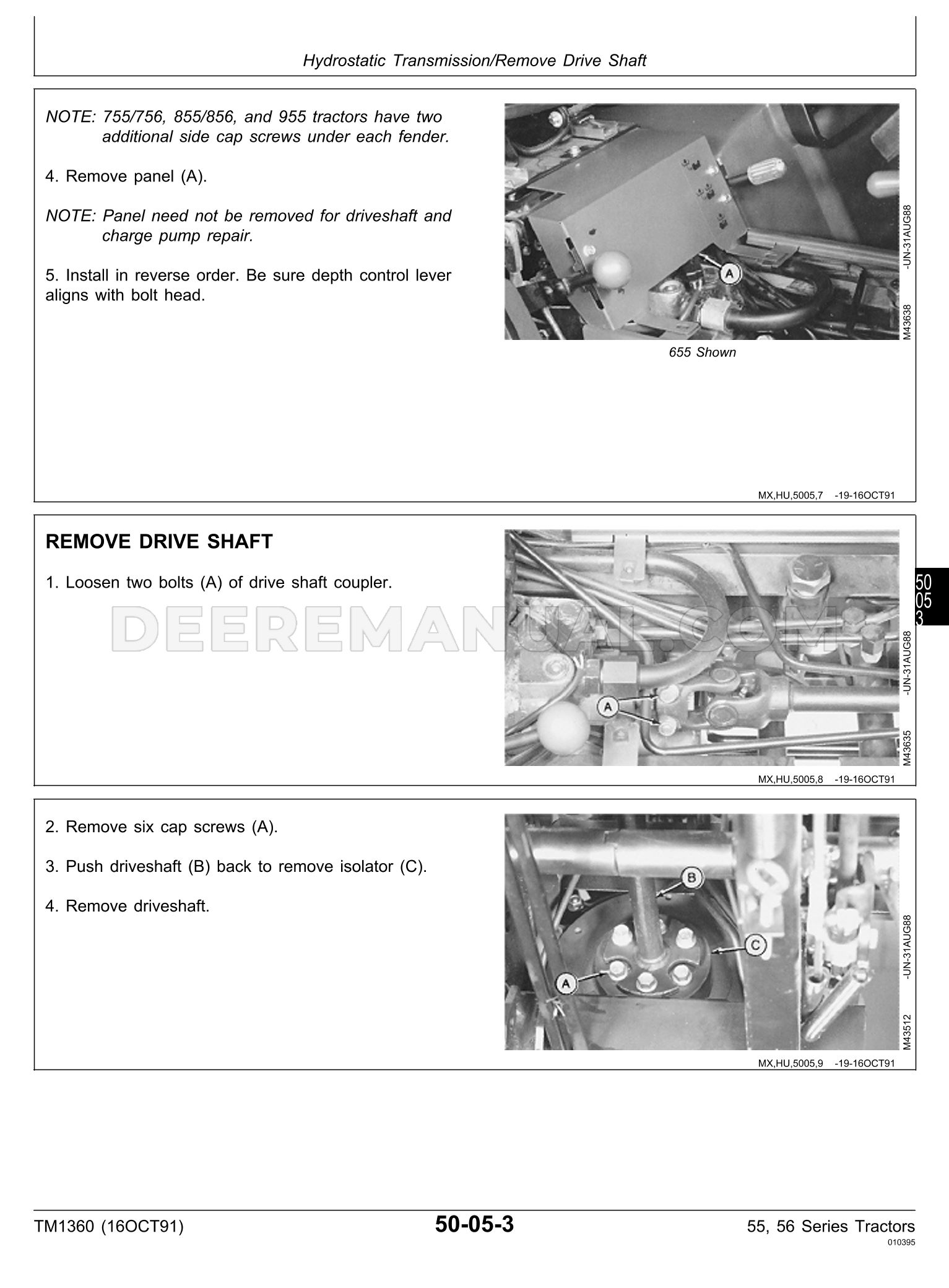 Hydrostatic Transmission/Remove Drive Shaft

NOTE: 755/756, 855/856, and 955 tractors have two additional side cap screws under each fender.

4. Remove panel (A).

NOTE: Panel need not be removed for driveshaft and charge pump repair.

5. Install in reverse order. Be sure depth control lever aligns with bolt head.

A

M43638 -UN-31AUG88

655 Shown

MX,HU,5005,7 -19-16OCT91

REMOVE DRIVE SHAFT

1. Loosen two bolts (A) of drive shaft coupler.

DEEREMANUAL.COM

A

M43635 -UN-31AUG88

50
05
3

MX,HU,5005,8 -19-16OCT91

2. Remove six cap screws (A).

3. Push driveshaft (B) back to remove isolator (C).

4. Remove driveshaft.

B

C

A

M43512 -UN-31AUG88

MX,HU,5005,9 -19-16OCT91

TM1360 (16OCT91)

50-05-3

55, 56 Series Tractors
010395