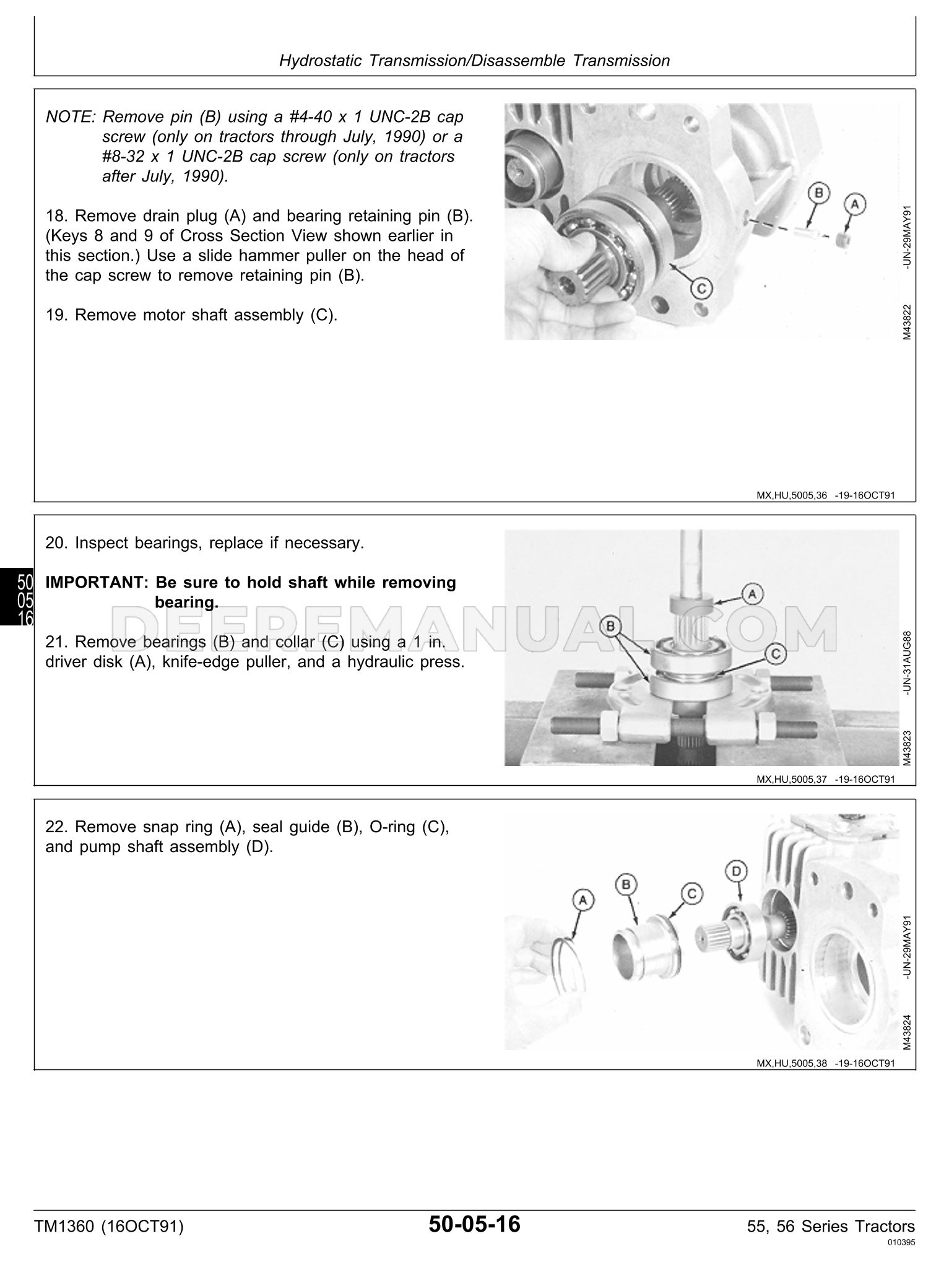 Hydrostatic Transmission/Disassemble Transmission

NOTE: Remove pin (B) using a #4-40 x 1 UNC-2B cap screw (only on tractors through July, 1990) or a #8-32 x 1 UNC-2B cap screw (only on tractors after July, 1990).

18. Remove drain plug (A) and bearing retaining pin (B). (Keys 8 and 9 of Cross Section View shown earlier in this section.) Use a slide hammer puller on the head of the cap screw to remove retaining pin (B).

19. Remove motor shaft assembly (C).

B
A
C

M43822 -UN-29MAY91

MX,HU,5005,36 -19-16OCT91

20. Inspect bearings, replace if necessary.

50
05
16

IMPORTANT: Be sure to hold shaft while removing bearing.

21. Remove bearings (B) and collar (C) using a 1 in. driver disk (A), knife-edge puller, and a hydraulic press.

DEEREMANUAL.COM

A
B
C

M43823 -UN-31AUG88

MX,HU,5005,37 -19-16OCT91

22. Remove snap ring (A), seal guide (B), O-ring (C), and pump shaft assembly (D).

A
B
C
D

M43824 -UN-29MAY91

MX,HU,5005,38 -19-16OCT91

TM1360 (16OCT91)

50-05-16

55, 56 Series Tractors
010395