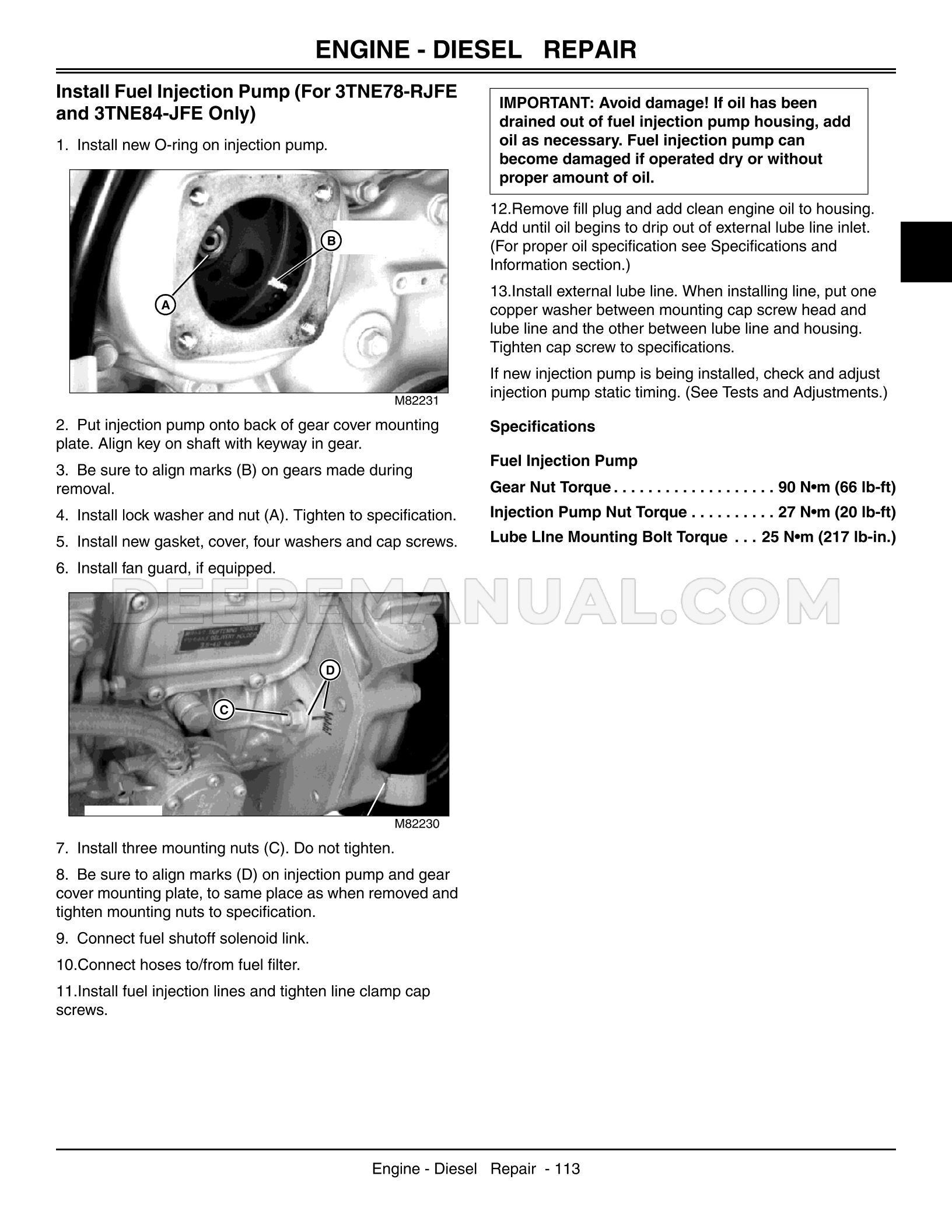 ENGINE - DIESEL REPAIR

Install Fuel Injection Pump (For 3TNE78-RJFE and 3TNE84-JFE Only)

1. Install new O-ring on injection pump.

B
A
M82231

2. Put injection pump onto back of gear cover mounting plate. Align key on shaft with keyway in gear.

3. Be sure to align marks (B) on gears made during removal.

4. Install lock washer and nut (A). Tighten to specification.

5. Install new gasket, cover, four washers and cap screws.

6. Install fan guard, if equipped.

D
C
M82230

7. Install three mounting nuts (C). Do not tighten.

8. Be sure to align marks (D) on injection pump and gear cover mounting plate, to same place as when removed and tighten mounting nuts to specification.

9. Connect fuel shutoff solenoid link.

10.Connect hoses to/from fuel filter.

11.Install fuel injection lines and tighten line clamp cap screws.

IMPORTANT: Avoid damage! If oil has been drained out of fuel injection pump housing, add oil as necessary. Fuel injection pump can become damaged if operated dry or without proper amount of oil.

12.Remove fill plug and add clean engine oil to housing. Add until oil begins to drip out of external lube line inlet. (For proper oil specification see Specifications and Information section.)

13.Install external lube line. When installing line, put one copper washer between mounting cap screw head and lube line and the other between lube line and housing. Tighten cap screw to specifications.

If new injection pump is being installed, check and adjust injection pump static timing. (See Tests and Adjustments.)

Specifications

Fuel Injection Pump

Gear Nut Torque . . . . . . . . . . . . . . . . . . . 90 N•m (66 lb-ft)

Injection Pump Nut Torque . . . . . . . . . . 27 N•m (20 lb-ft)

Lube LIne Mounting Bolt Torque . . . 25 N•m (217 lb-in.)

DEEREMANUAL.COM

Engine - Diesel Repair - 113