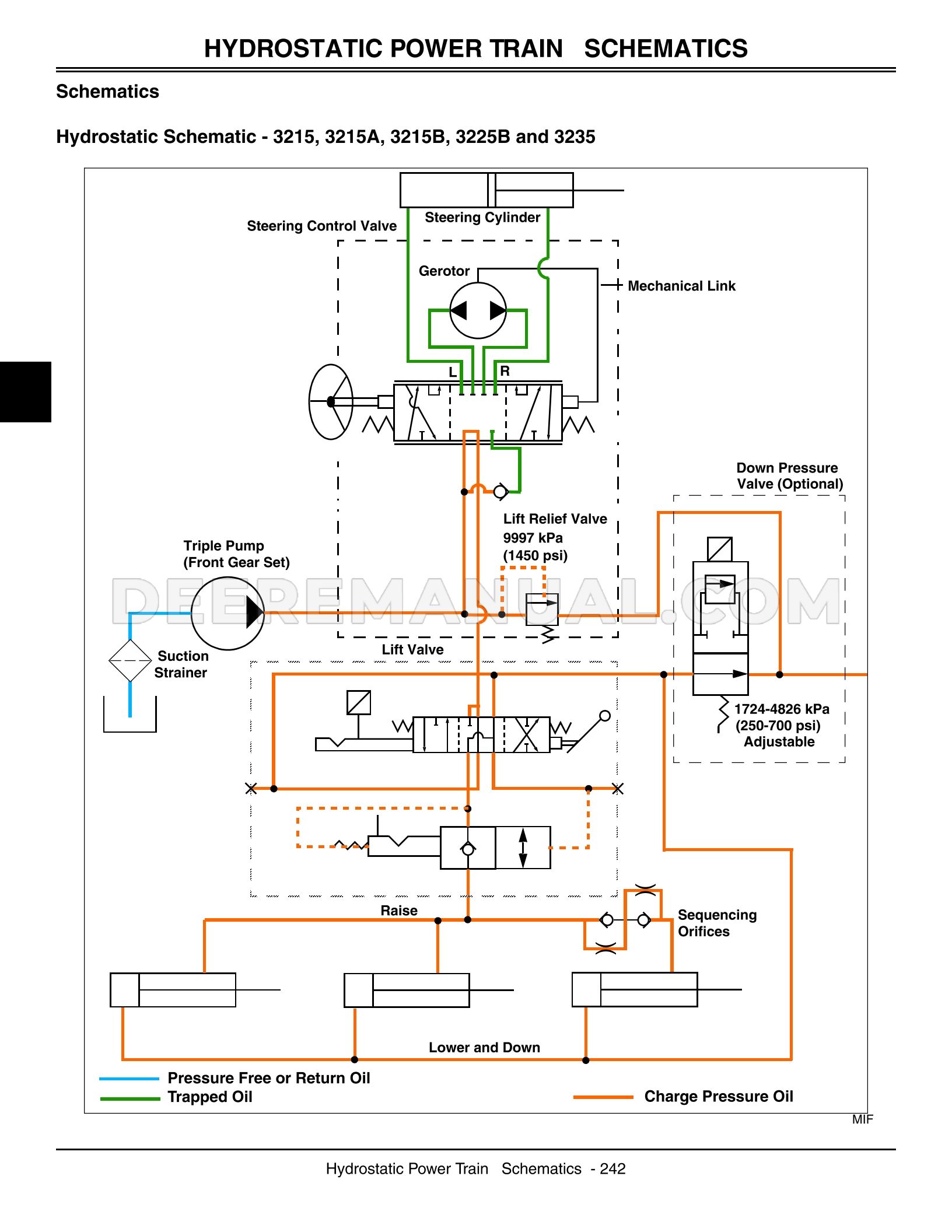 HYDROSTATIC POWER TRAIN SCHEMATICS

Schematics

Hydrostatic Schematic - 3215, 3215A, 3215B, 3225B and 3235

Steering Cylinder

Steering Control Valve

Gerotor

Mechanical Link

L

R

Down Pressure Valve (Optional)

Lift Relief Valve 9997 kPa (1450 psi)

Triple Pump (Front Gear Set)

DEEREMANUAL.COM

Suction Strainer

Lift Valve

1724-4826 kPa (250-700 psi) Adjustable

Raise

Sequencing Orifices

Lower and Down

Pressure Free or Return Oil

Trapped Oil

Charge Pressure Oil

MIF

Hydrostatic Power Train Schematics - 242