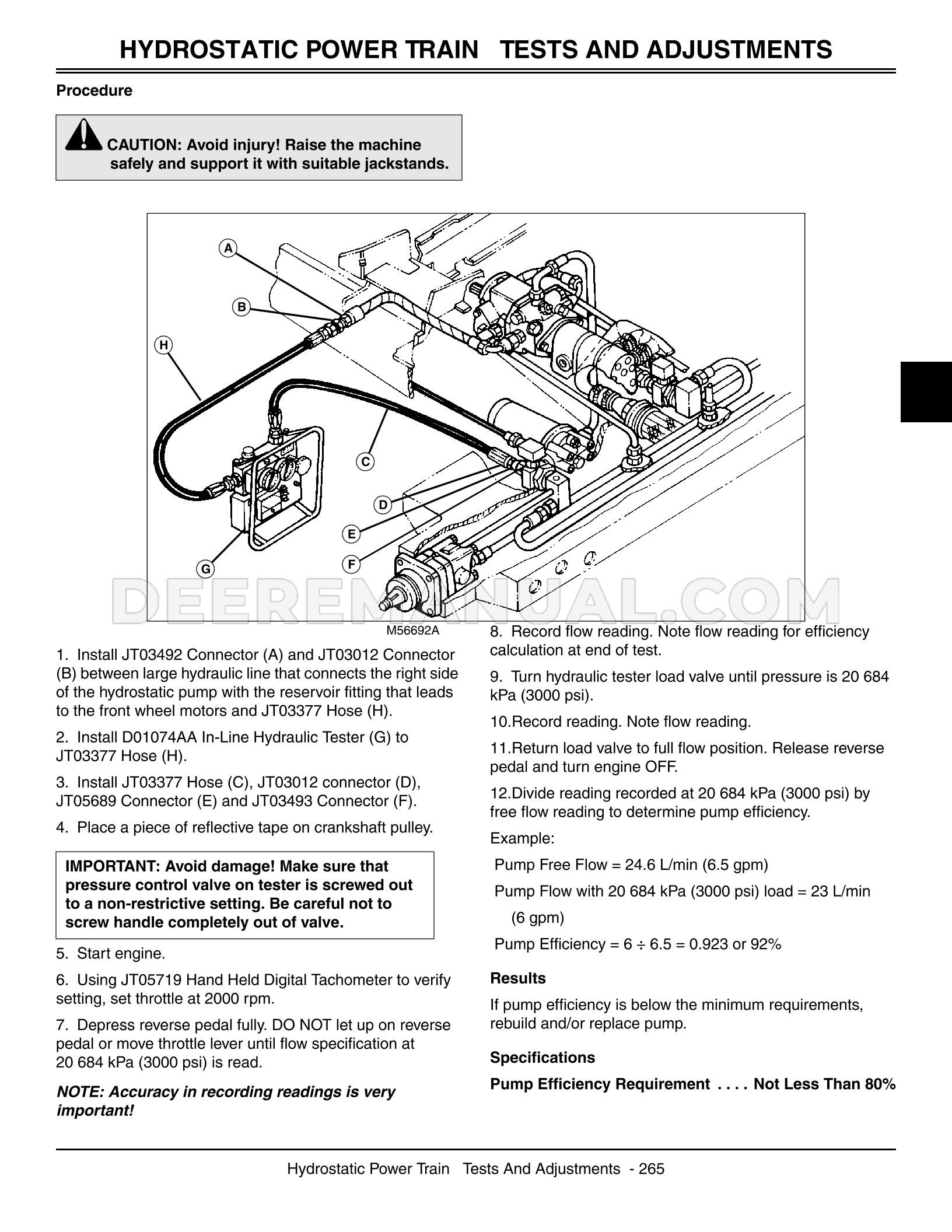 HYDROSTATIC POWER TRAIN   TESTS AND ADJUSTMENTS

Procedure

CAUTION: Avoid injury! Raise the machine safely and support it with suitable jackstands.

A
B
H
C
D
E
F
G

DEEREMANUAL.COM

M56692A

1. Install JT03492 Connector (A) and JT03012 Connector (B) between large hydraulic line that connects the right side of the hydrostatic pump with the reservoir fitting that leads to the front wheel motors and JT03377 Hose (H).

2. Install D01074AA In-Line Hydraulic Tester (G) to JT03377 Hose (H).

3. Install JT03377 Hose (C), JT03012 connector (D), JT05689 Connector (E) and JT03493 Connector (F).

4. Place a piece of reflective tape on crankshaft pulley.

IMPORTANT: Avoid damage! Make sure that pressure control valve on tester is screwed out to a non-restrictive setting. Be careful not to screw handle completely out of valve.

5. Start engine.

6. Using JT05719 Hand Held Digital Tachometer to verify setting, set throttle at 2000 rpm.

7. Depress reverse pedal fully. DO NOT let up on reverse pedal or move throttle lever until flow specification at 20 684 kPa (3000 psi) is read.

NOTE: Accuracy in recording readings is very important!

8. Record flow reading. Note flow reading for efficiency calculation at end of test.

9. Turn hydraulic tester load valve until pressure is 20 684 kPa (3000 psi).

10.Record reading. Note flow reading.

11.Return load valve to full flow position. Release reverse pedal and turn engine OFF.

12.Divide reading recorded at 20 684 kPa (3000 psi) by free flow reading to determine pump efficiency.

Example:

Pump Free Flow = 24.6 L/min (6.5 gpm)

Pump Flow with 20 684 kPa (3000 psi) load = 23 L/min (6 gpm)

Pump Efficiency = 6 ÷ 6.5 = 0.923 or 92%

Results

If pump efficiency is below the minimum requirements, rebuild and/or replace pump.

Specifications

Pump Efficiency Requirement . . . . Not Less Than 80%

Hydrostatic Power Train   Tests And Adjustments - 265