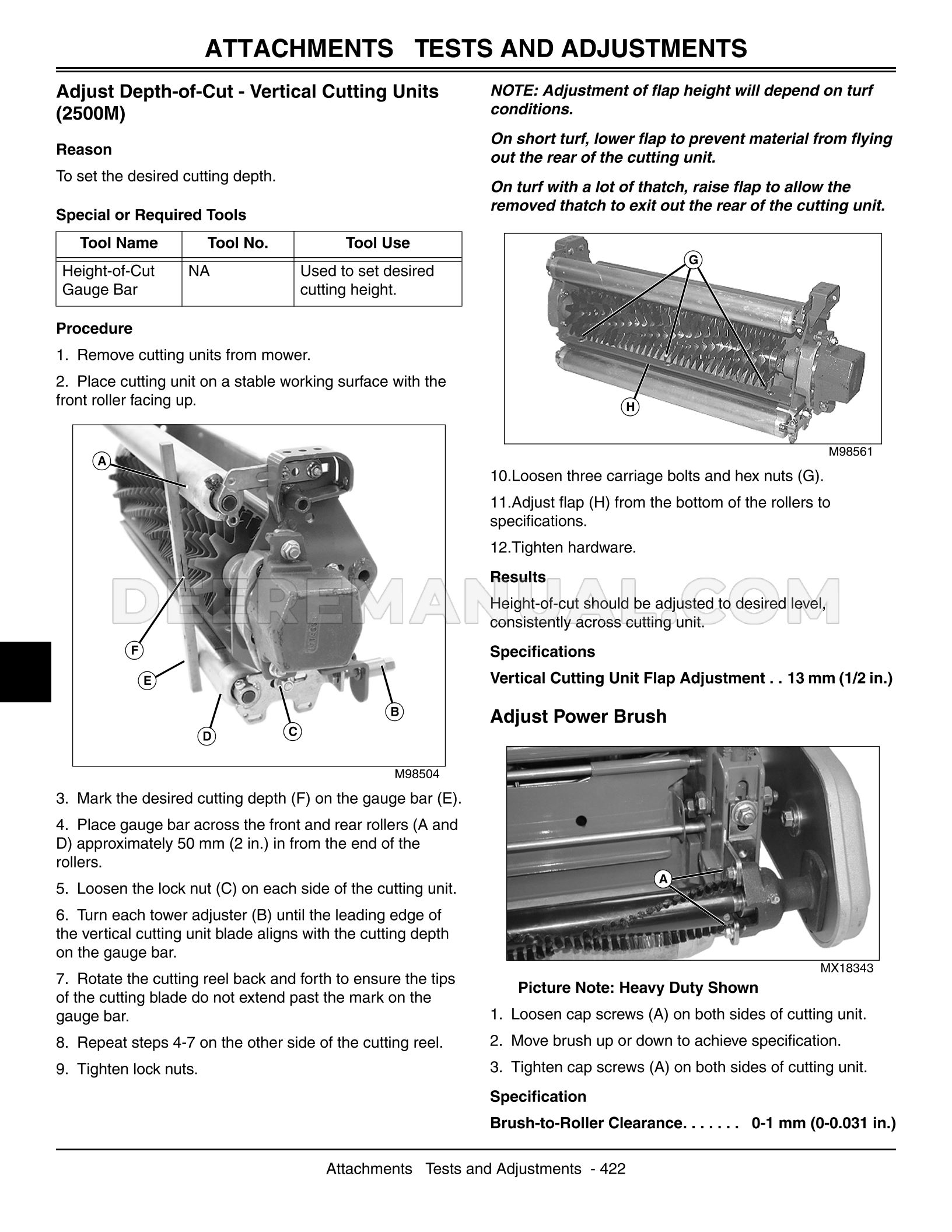 ATTACHMENTS TESTS AND ADJUSTMENTS

Adjust Depth-of-Cut - Vertical Cutting Units (2500M)

Reason

To set the desired cutting depth.

Special or Required Tools

| Tool Name | Tool No. | Tool Use |
|---|---|---|
| Height-of-Cut Gauge Bar | NA | Used to set desired cutting height. |

Procedure

1. Remove cutting units from mower.

2. Place cutting unit on a stable working surface with the front roller facing up.

A
F
E
D
C
B
M98504

3. Mark the desired cutting depth (F) on the gauge bar (E).

4. Place gauge bar across the front and rear rollers (A and D) approximately 50 mm (2 in.) in from the end of the rollers.

5. Loosen the lock nut (C) on each side of the cutting unit.

6. Turn each tower adjuster (B) until the leading edge of the vertical cutting unit blade aligns with the cutting depth on the gauge bar.

7. Rotate the cutting reel back and forth to ensure the tips of the cutting blade do not extend past the mark on the gauge bar.

8. Repeat steps 4-7 on the other side of the cutting reel.

9. Tighten lock nuts.

NOTE: Adjustment of flap height will depend on turf conditions.

On short turf, lower flap to prevent material from flying out the rear of the cutting unit.

On turf with a lot of thatch, raise flap to allow the removed thatch to exit out the rear of the cutting unit.

G
H
M98561

10.Loosen three carriage bolts and hex nuts (G).

11.Adjust flap (H) from the bottom of the rollers to specifications.

12.Tighten hardware.

Results

Height-of-cut should be adjusted to desired level, consistently across cutting unit.

Specifications

Vertical Cutting Unit Flap Adjustment . . 13 mm (1/2 in.)

Adjust Power Brush

A
MX18343

Picture Note: Heavy Duty Shown

1. Loosen cap screws (A) on both sides of cutting unit.

2. Move brush up or down to achieve specification.

3. Tighten cap screws (A) on both sides of cutting unit.

Specification

Brush-to-Roller Clearance. . . . . . . 0-1 mm (0-0.031 in.)

DEEREMANUAL.COM

Attachments Tests and Adjustments - 422