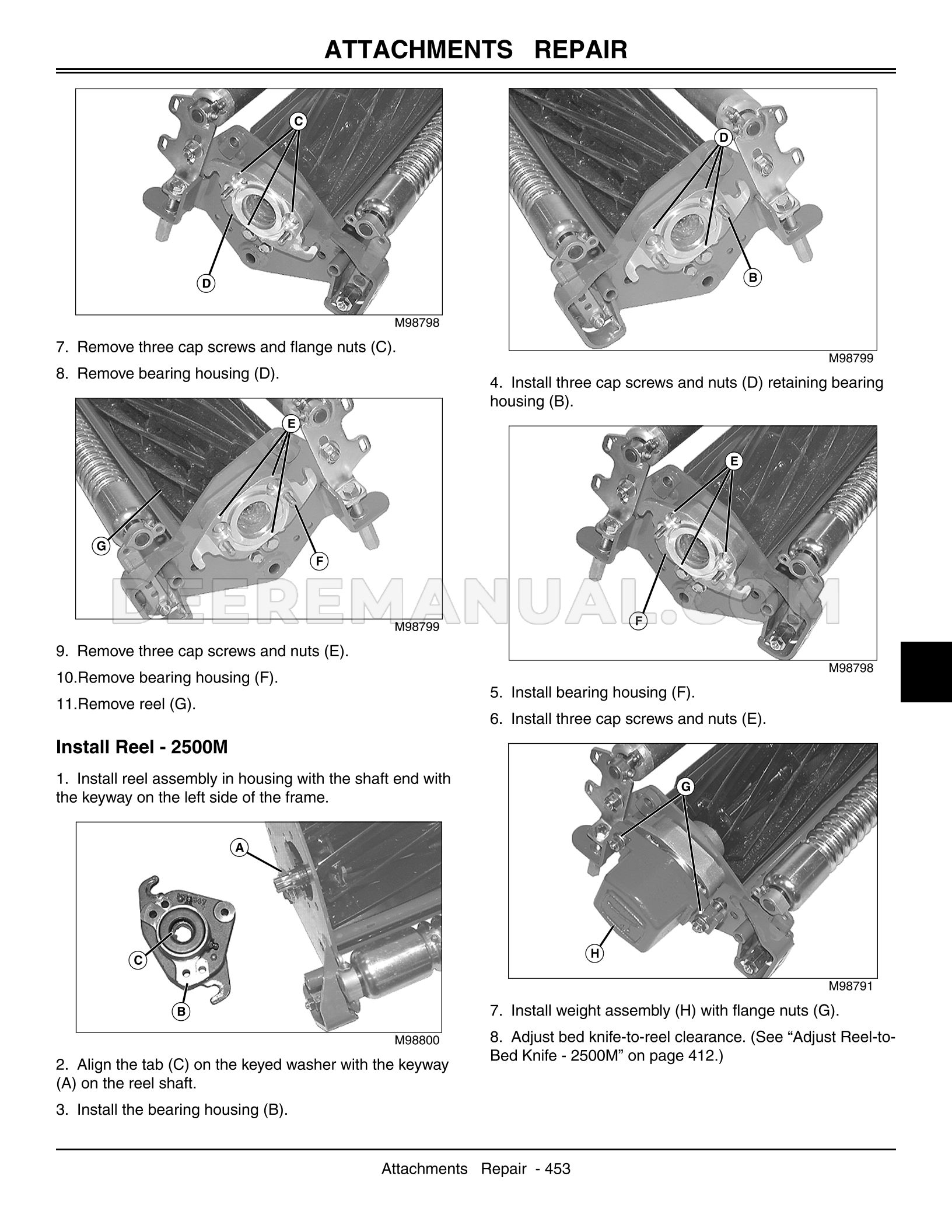 ATTACHMENTS REPAIR

C

D

M98798

7. Remove three cap screws and flange nuts (C).

8. Remove bearing housing (D).

E

G

F

M98799

9. Remove three cap screws and nuts (E).

10.Remove bearing housing (F).

11.Remove reel (G).

Install Reel - 2500M

1. Install reel assembly in housing with the shaft end with the keyway on the left side of the frame.

A

C

B

M98800

2. Align the tab (C) on the keyed washer with the keyway (A) on the reel shaft.

3. Install the bearing housing (B).

D

B

M98799

4. Install three cap screws and nuts (D) retaining bearing housing (B).

E

F

M98798

5. Install bearing housing (F).

6. Install three cap screws and nuts (E).

G

H

M98791

7. Install weight assembly (H) with flange nuts (G).

8. Adjust bed knife-to-reel clearance. (See “Adjust Reel-to-Bed Knife - 2500M” on page 412.)

DEEREMANUAL.COM

Attachments Repair - 453