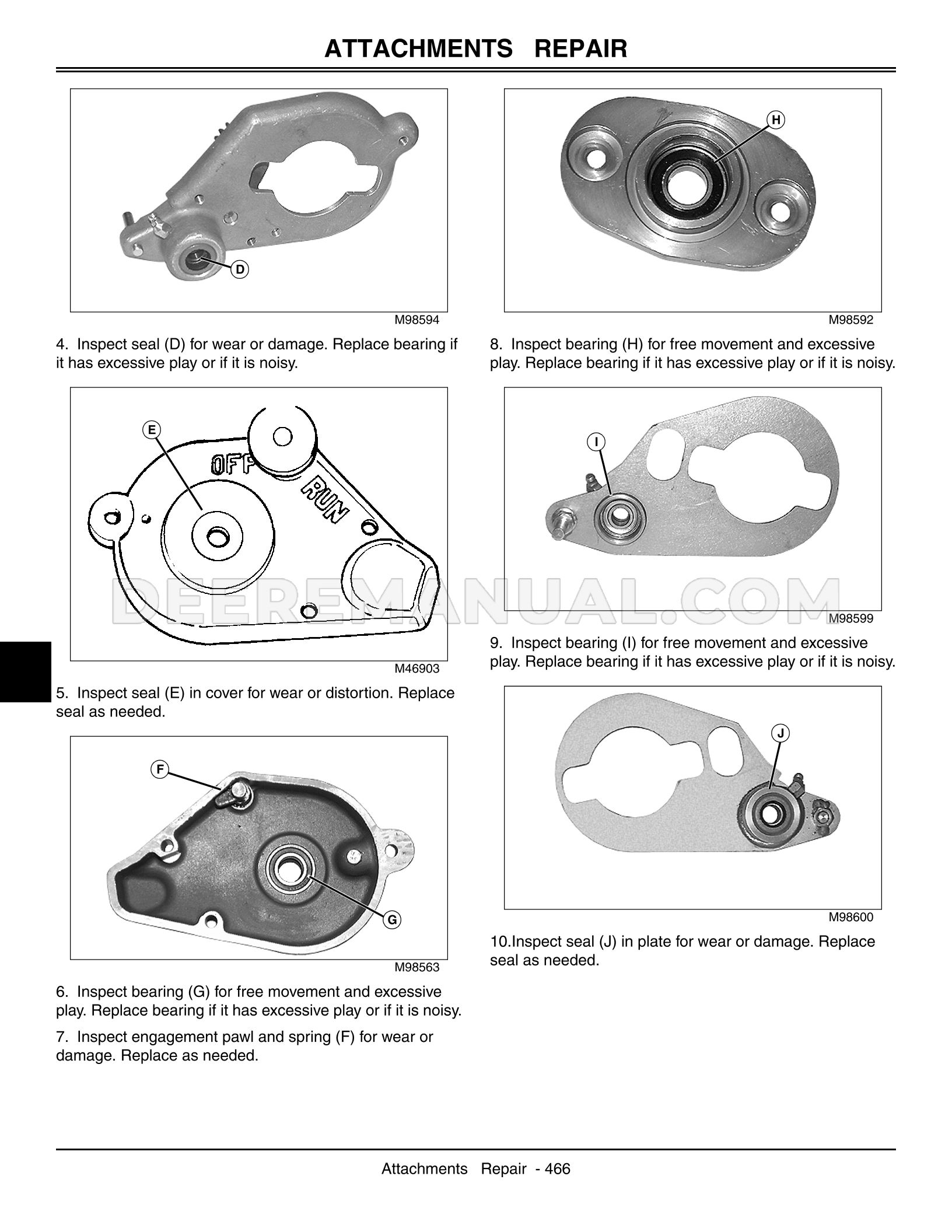 ATTACHMENTS REPAIR

D

M98594

4. Inspect seal (D) for wear or damage. Replace bearing if it has excessive play or if it is noisy.

E

OFF

RUN

M46903

5. Inspect seal (E) in cover for wear or distortion. Replace seal as needed.

F

G

M98563

6. Inspect bearing (G) for free movement and excessive play. Replace bearing if it has excessive play or if it is noisy.

7. Inspect engagement pawl and spring (F) for wear or damage. Replace as needed.

H

M98592

8. Inspect bearing (H) for free movement and excessive play. Replace bearing if it has excessive play or if it is noisy.

I

M98599

9. Inspect bearing (I) for free movement and excessive play. Replace bearing if it has excessive play or if it is noisy.

J

M98600

10.Inspect seal (J) in plate for wear or damage. Replace seal as needed.

DEEREMANUAL.COM

Attachments Repair - 466